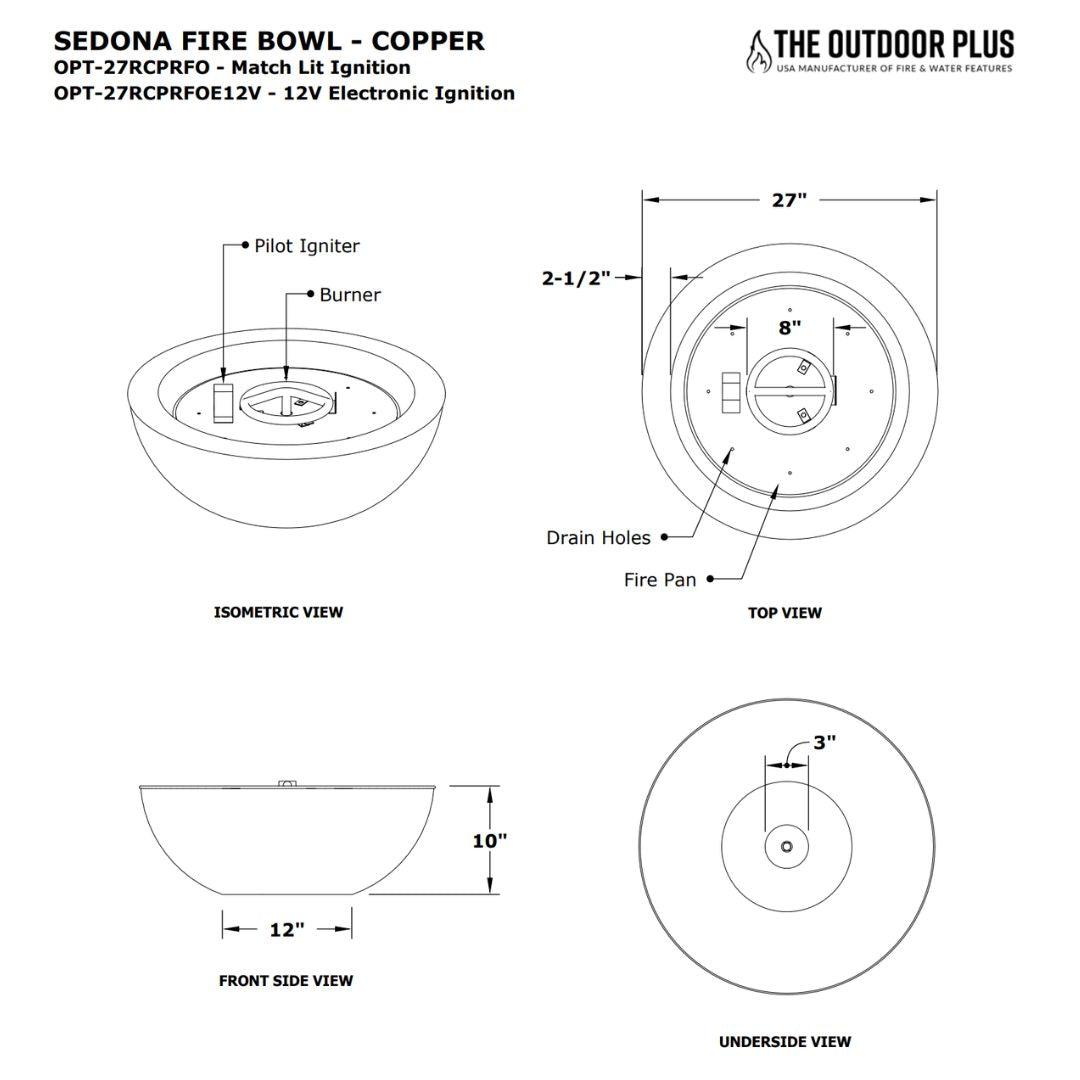 SEDONA FIRE BOWL - COPPER
OPT-27RCPRFO - Match Lit Ignition
OPT-27RCPRFOE12V - 12V Electronic Ignition

THE OUTDOOR PLUS
USA MANUFACTURER OF FIRE & WATER FEATURES

Pilot Igniter

Burner

ISOMETRIC VIEW

27"

2-1/2"

8"

Drain Holes

Fire Pan

TOP VIEW

10"

12"

FRONT SIDE VIEW

3"

UNDERSIDE VIEW