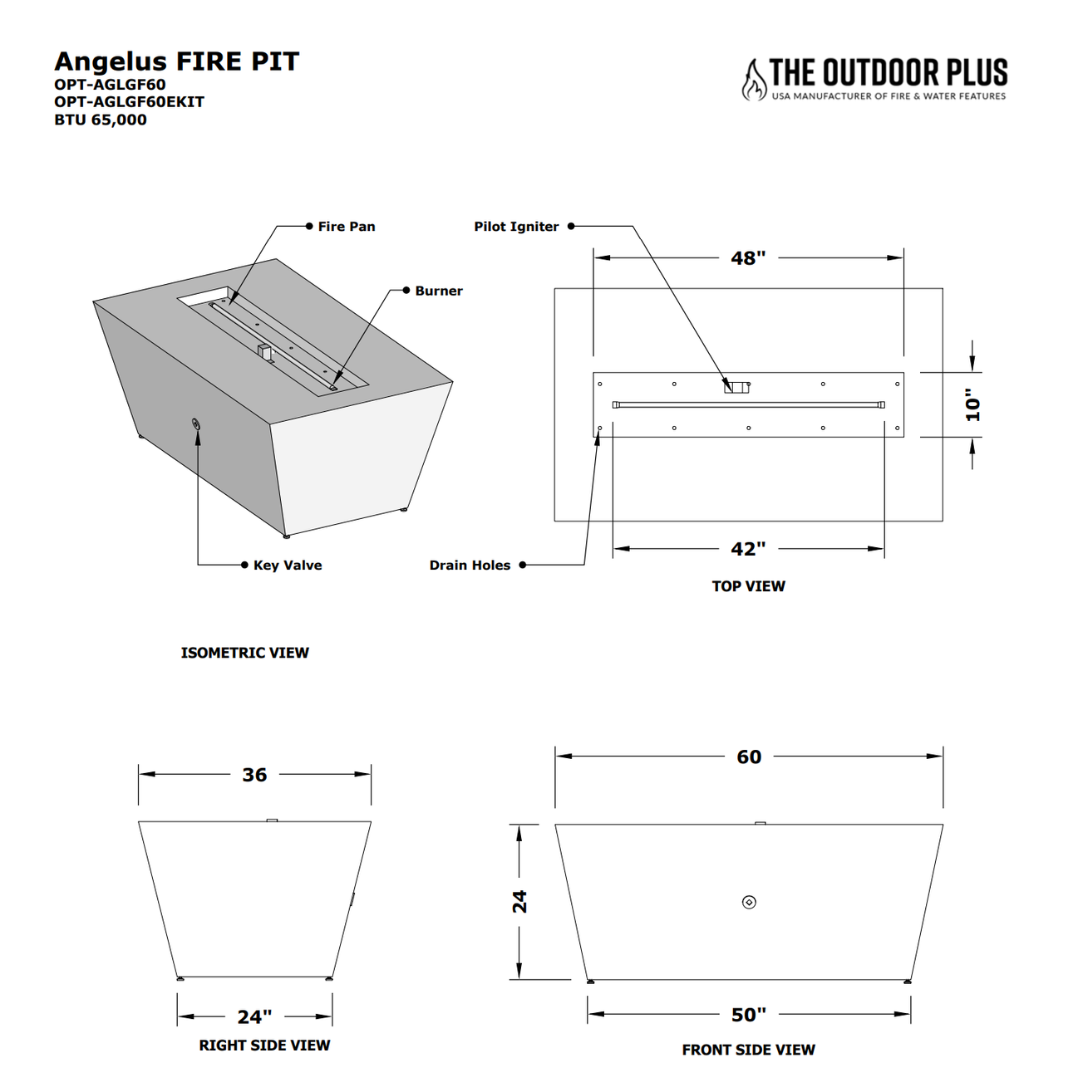 Angelus FIRE PIT
OPT-AGLGF60
OPT-AGLGF60EKIT
BTU 65,000

THE OUTDOOR PLUS
USA MANUFACTURER OF FIRE & WATER FEATURES

Fire Pan

Burner

Key Valve

ISOMETRIC VIEW

Pilot Igniter

48"

10"

42"

Drain Holes

TOP VIEW

36

24"

RIGHT SIDE VIEW

60

24

50"

FRONT SIDE VIEW