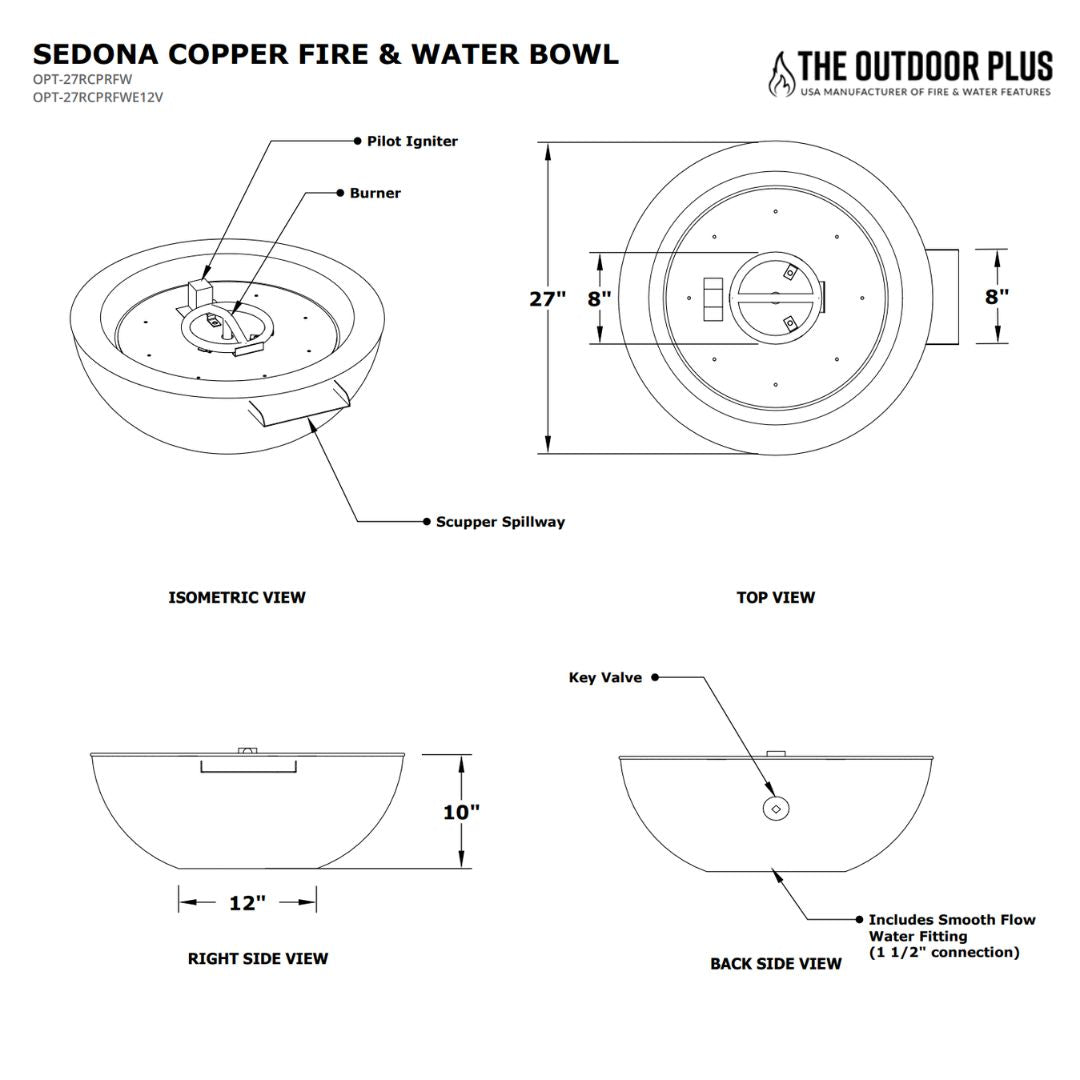 SEDONA COPPER FIRE & WATER BOWL
OPT-27RCPRFW
OPT-27RCPRFWE12V

THE OUTDOOR PLUS
USA MANUFACTURER OF FIRE & WATER FEATURES

Pilot Igniter
Burner
Scupper Spillway

ISOMETRIC VIEW

27"
8"
8"

TOP VIEW

10"
12"

RIGHT SIDE VIEW

Key Valve
Includes Smooth Flow Water Fitting (1 1/2" connection)

BACK SIDE VIEW